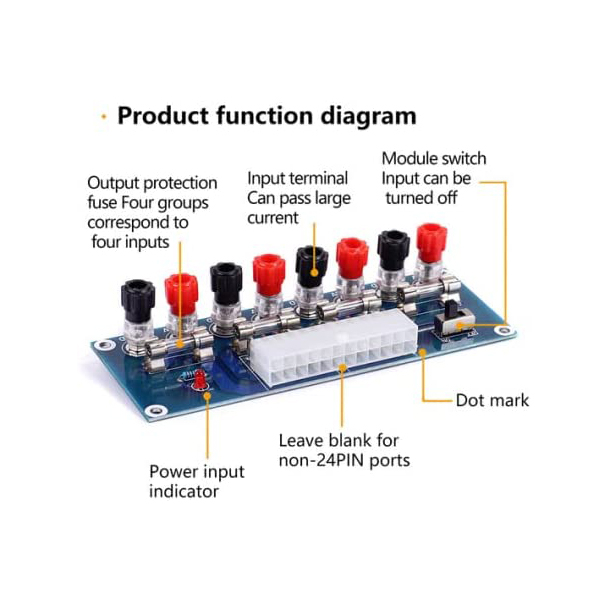 · Product function diagram

Output protection fuse Four groups correspond to four inputs

Input terminal Can pass large current

Module switch Input can be turned off

Dot mark

Leave blank for non-24PIN ports

Power input indicator