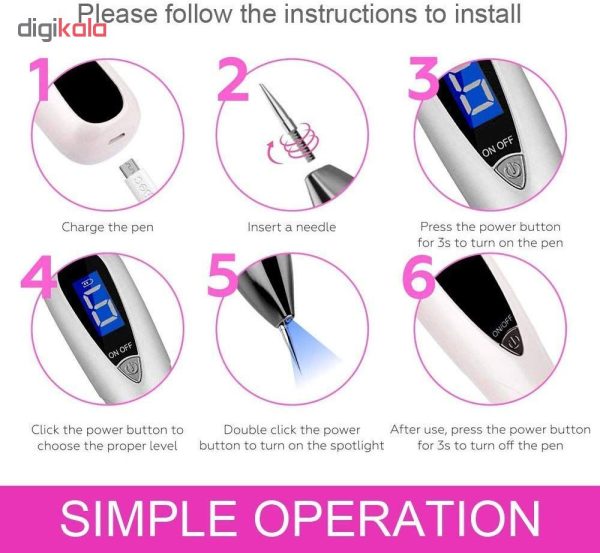 digikala

Please follow the instructions to install

1

Charge the pen

2

Insert a needle

3

ON OFF

Press the power button for 3s to turn on the pen

4

ON OFF

Click the power button to choose the proper level

5

Double click the power button to turn on the spotlight

6

ON/OFF

After use, press the power button for 3s to turn off the pen

SIMPLE OPERATION