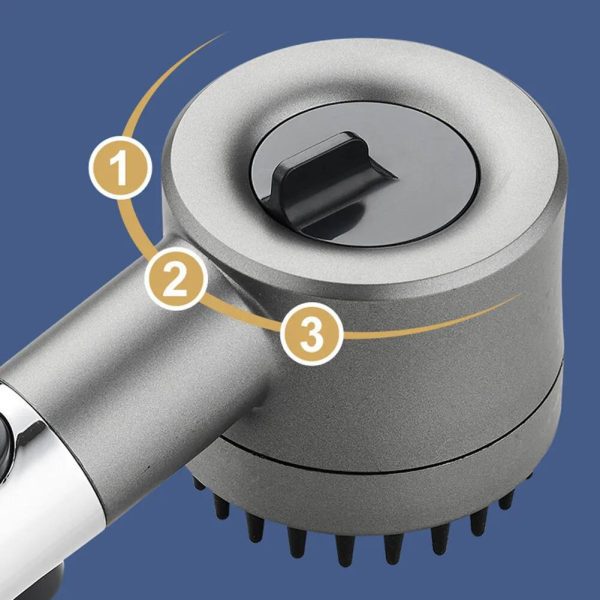 1
2
3