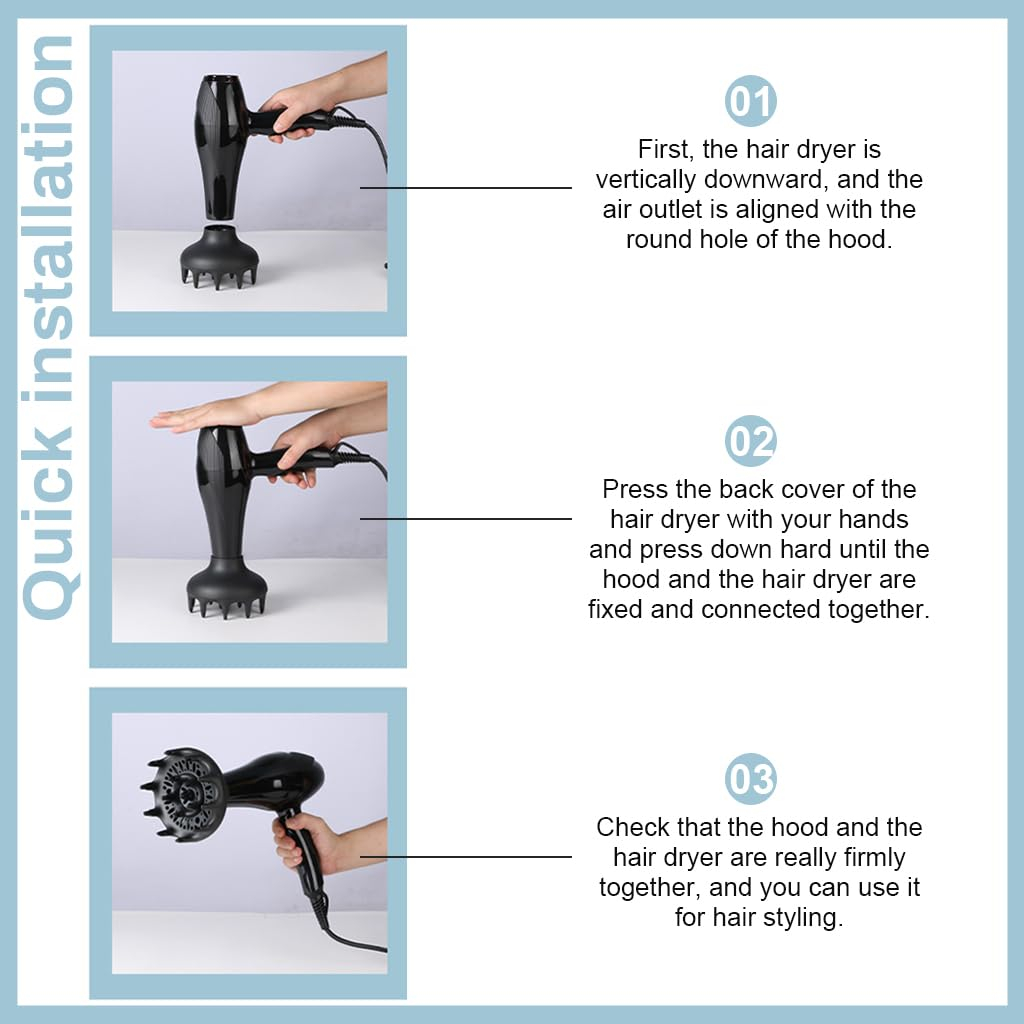 Quick installation

01

First, the hair dryer is vertically downward, and the air outlet is aligned with the round hole of the hood.

02

Press the back cover of the hair dryer with your hands and press down hard until the hood and the hair dryer are fixed and connected together.

03

Check that the hood and the hair dryer are really firmly together, and you can use it for hair styling.