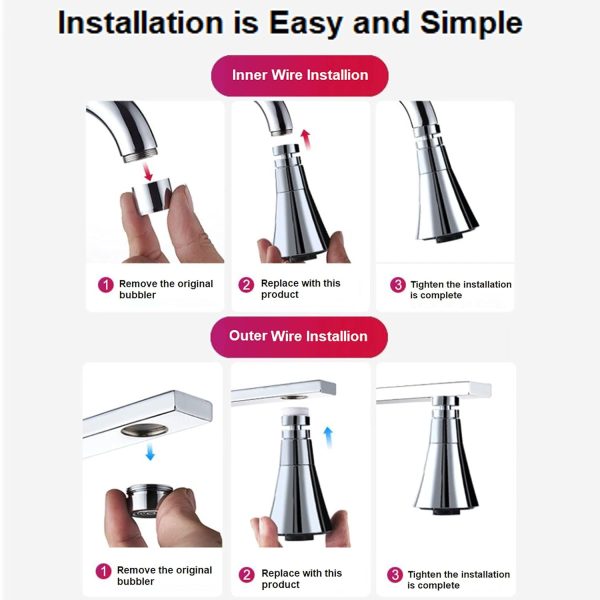 Installation is Easy and Simple

Inner Wire Installion

1 Remove the original bubbler

2 Replace with this product

3 Tighten the installation is complete

Outer Wire Installion

1 Remove the original bubbler

2 Replace with this product

3 Tighten the installation is complete